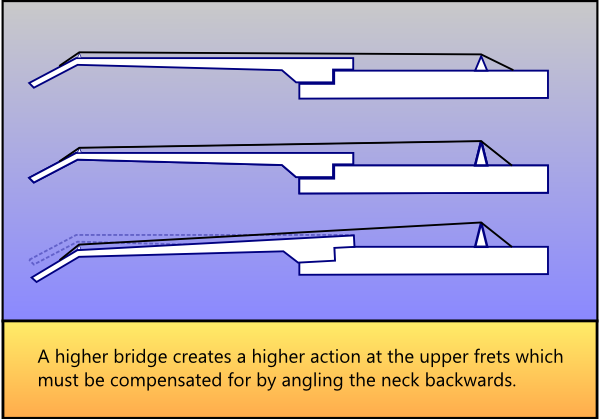 A higher bridge creates a higher action at the upper frets which must be compensated for by angling the neck backwards.