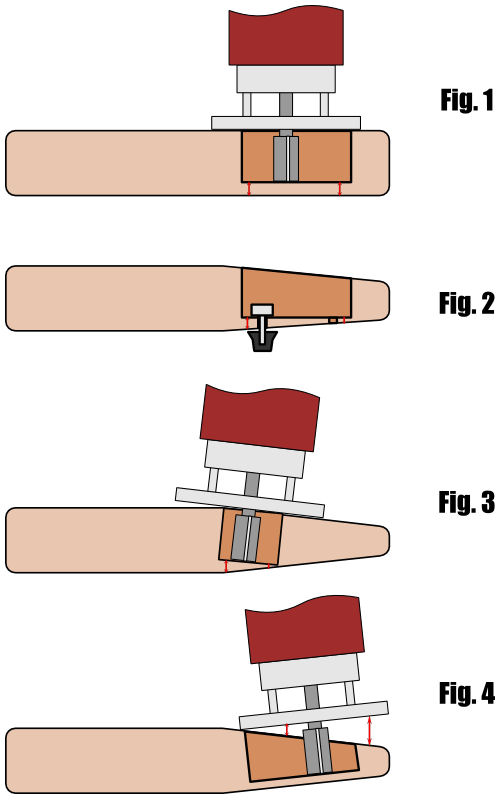 Fig. 1

Fig. 2

Fig. 3

Fig. 4